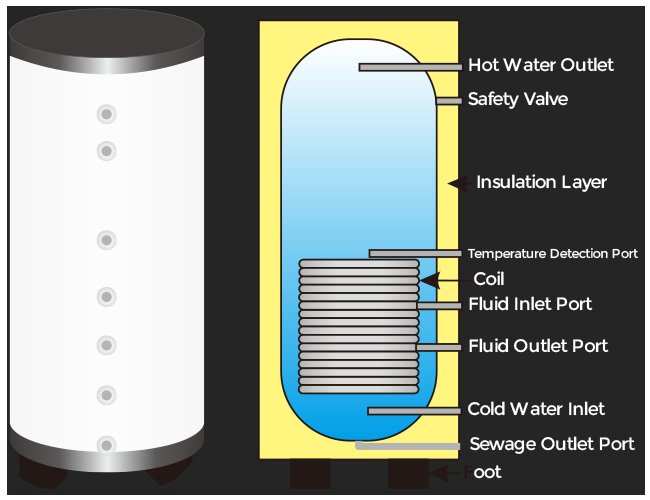 Hot Water Outlet
Safety Valve
Insulation Layer
Temperature Detection Port
Coil
Fluid Inlet Port
Fluid Outlet Port
Cold Water Inlet
Sewage Outlet Port
Foot